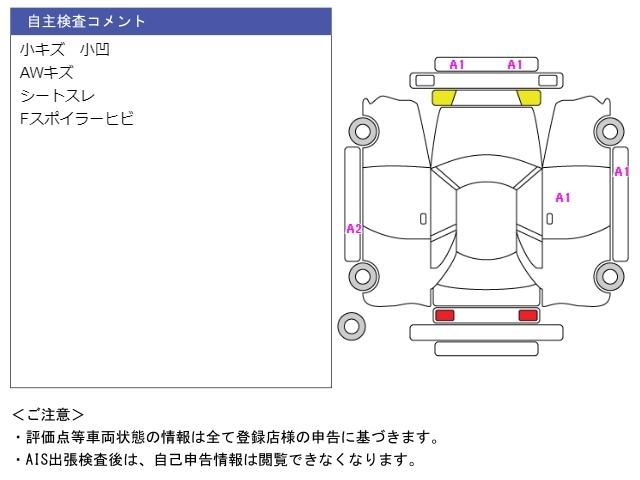 自主検査コメント

小キズ　小凹
AWキズ
シートスレ
Fスポイラーヒビ

A1 A1
A1
A1
A2

<ご注意>
・評価点等車両状態の情報は全て登録店様の申告に基づきます。
・AIS出張検査後は、自己申告情報は閲覧できなくなります。