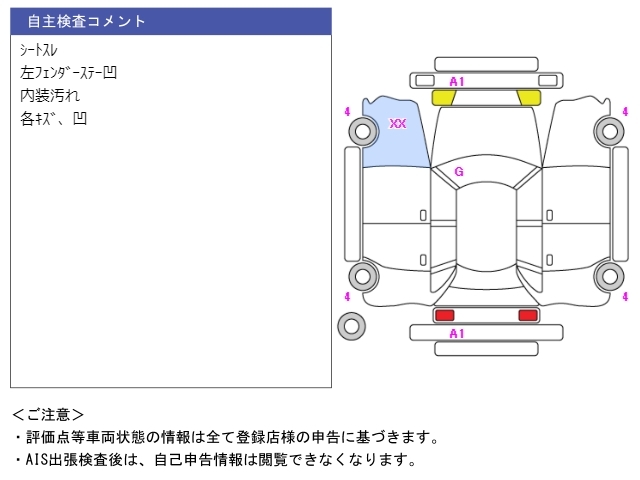 自主検査コメント

ｼｰﾄｽﾚ
左ﾌｪﾝﾀﾞｰｽﾃｰ凹
内装汚れ
各ｷｽﾞ、凹

A1
4
XX
4
G
4
4
A1

＜ご注意＞
・評価点等車両状態の情報は全て登録店様の申告に基づきます。
・AIS出張検査後は、自己申告情報は閲覧できなくなります。