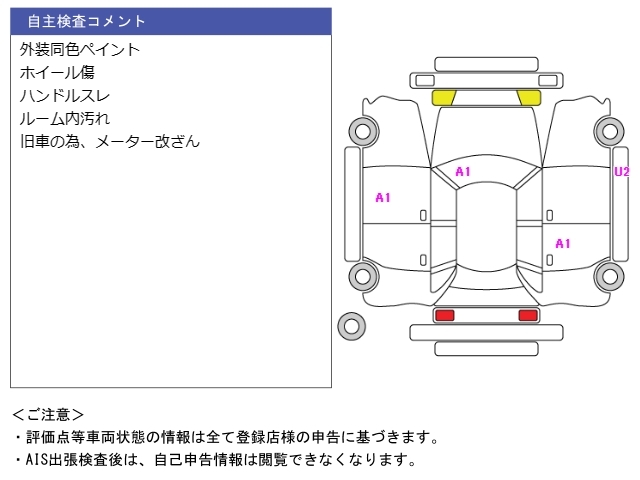 自主検査コメント

外装同色ペイント
ホイール傷
ハンドルスレ
ルーム内汚れ
旧車の為、メーター改ざん

A1

A1

U2

A1

<ご注意>
・評価点等車両状態の情報は全て登録店様の申告に基づきます。
・AIS出張検査後は、自己申告情報は閲覧できなくなります。